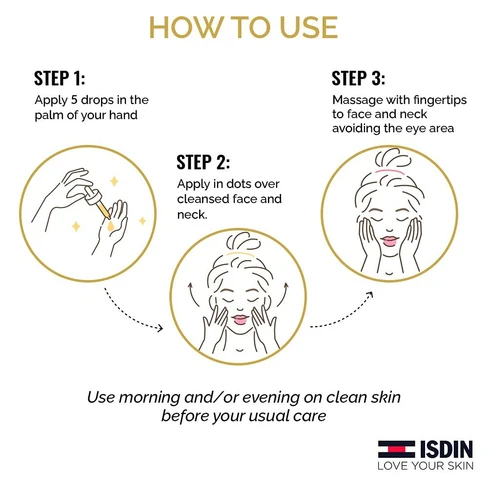 HOW TO USE

STEP 1:
Apply 5 drops in the palm of your hand

STEP 2:
Apply in dots over cleansed face and neck.

STEP 3:
Massage with fingertips to face and neck avoiding the eye area

Use morning and/or evening on clean skin before your usual care

ISDIN
LOVE YOUR SKIN