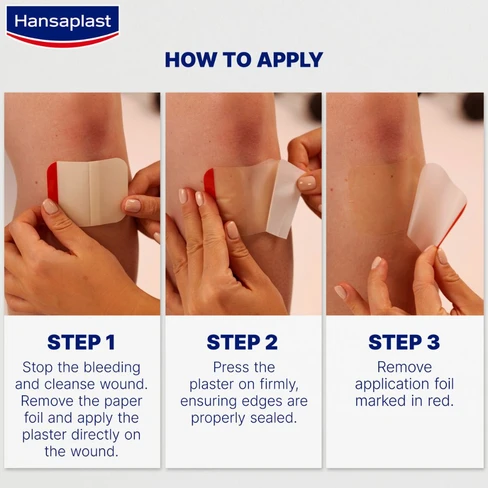 Hansaplast

HOW TO APPLY

STEP 1
Stop the bleeding and cleanse wound. Remove the paper foil and apply the plaster directly on the wound.

STEP 2
Press the plaster on firmly, ensuring edges are properly sealed.

STEP 3
Remove application foil marked in red.