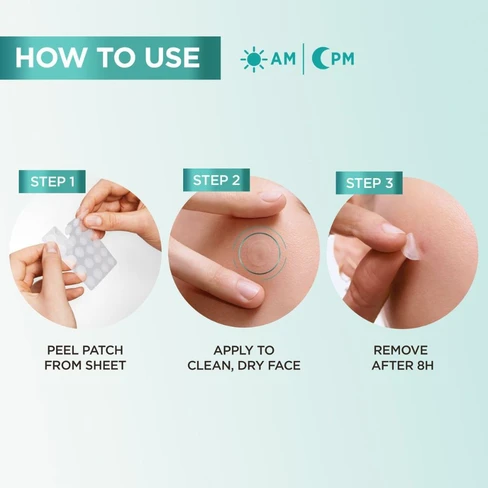 HOW TO USE

AM | PM

STEP 1

PEEL PATCH FROM SHEET

STEP 2

APPLY TO CLEAN, DRY FACE

STEP 3

REMOVE AFTER 8H