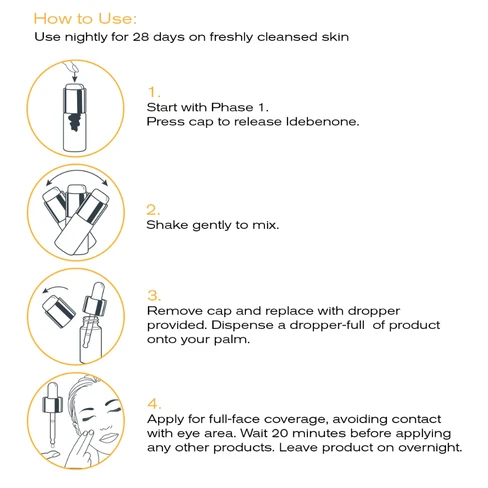 How to Use:
Use nightly for 28 days on freshly cleansed skin

1.
Start with Phase 1.
Press cap to release Idebenone.

2.
Shake gently to mix.

3.
Remove cap and replace with dropper provided. Dispense a dropper-full of product onto your palm.

4.
Apply for full-face coverage, avoiding contact with eye area. Wait 20 minutes before applying any other products. Leave product on overnight.